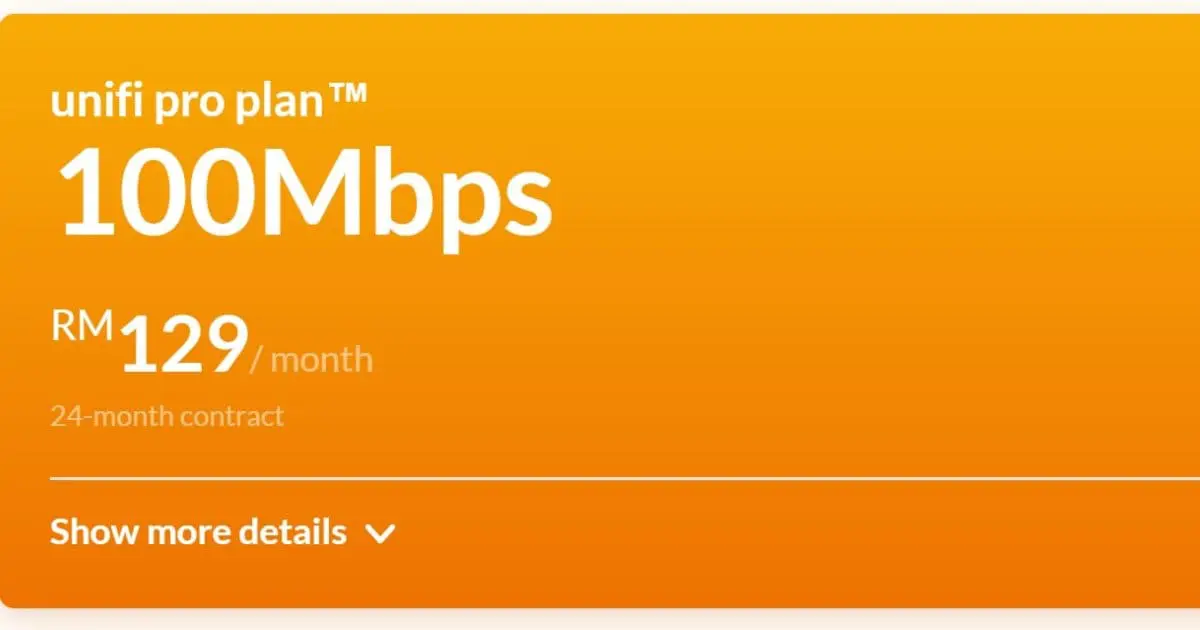 unifi pro plan™

100Mbps

RM129/ month

24-month contract

Show more details