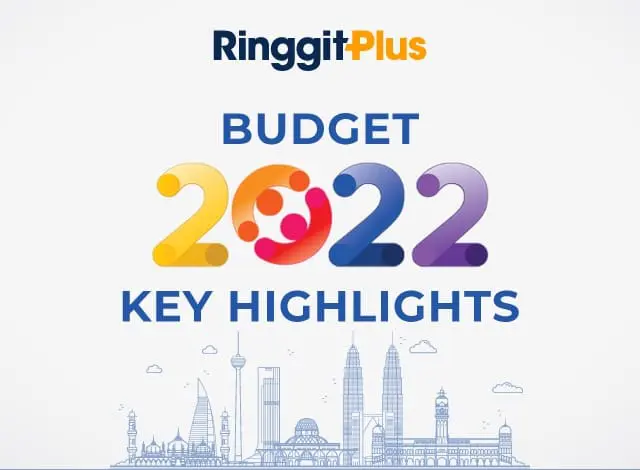 RinggitPlus

BUDGET
2022
KEY HIGHLIGHTS