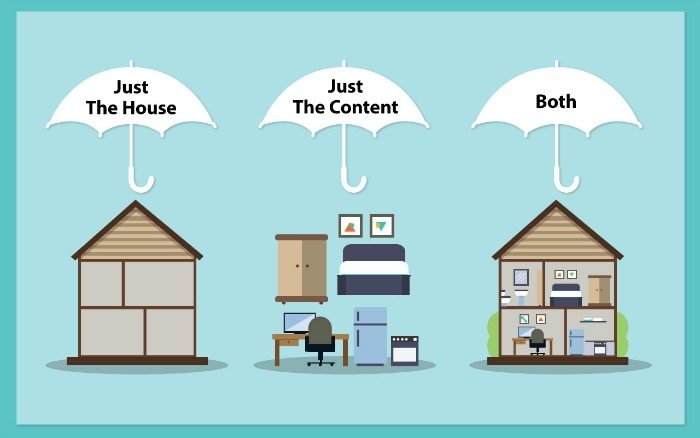 Just The House

Just The Content

Both