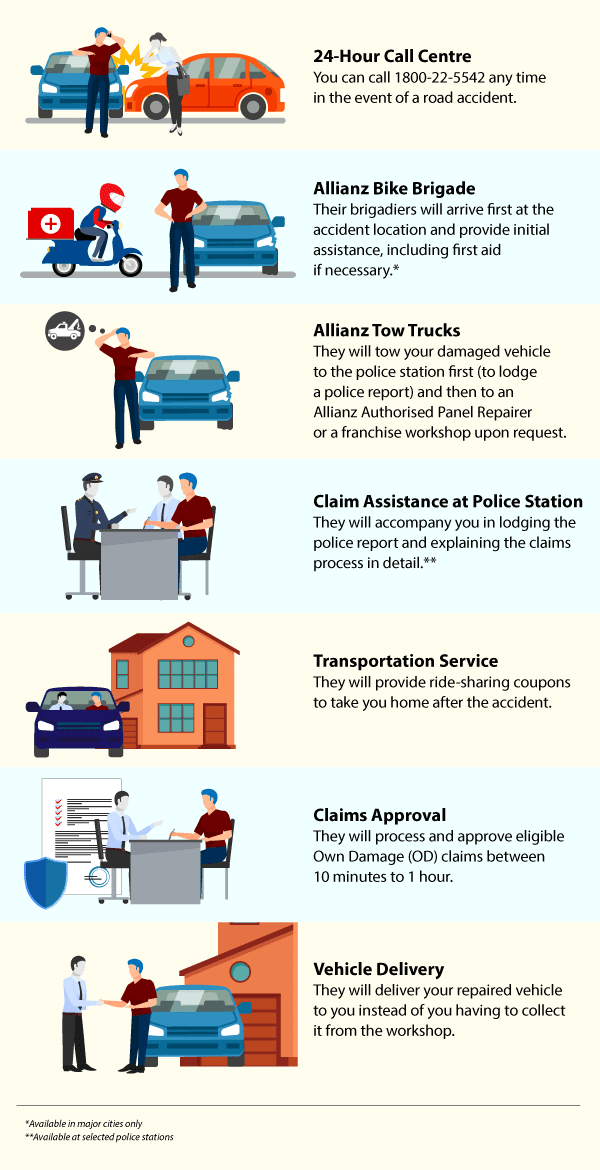 24-Hour Call Centre
You can call 1800-22-5542 any time in the event of a road accident.

Allianz Bike Brigade
Their brigadiers will arrive first at the accident location and provide initial assistance, including first aid if necessary.*

Allianz Tow Trucks
They will tow your damaged vehicle to the police station first (to lodge a police report) and then to an Allianz Authorised Panel Repairer or a franchise workshop upon request.

Claim Assistance at Police Station
They will accompany you in lodging the police report and explaining the claims process in detail.**

Transportation Service
They will provide ride-sharing coupons to take you home after the accident.

Claims Approval
They will process and approve eligible Own Damage (OD) claims between 10 minutes to 1 hour.

Vehicle Delivery
They will deliver your repaired vehicle to you instead of you having to collect it from the workshop.

*Available in major cities only
**Available at selected police stations