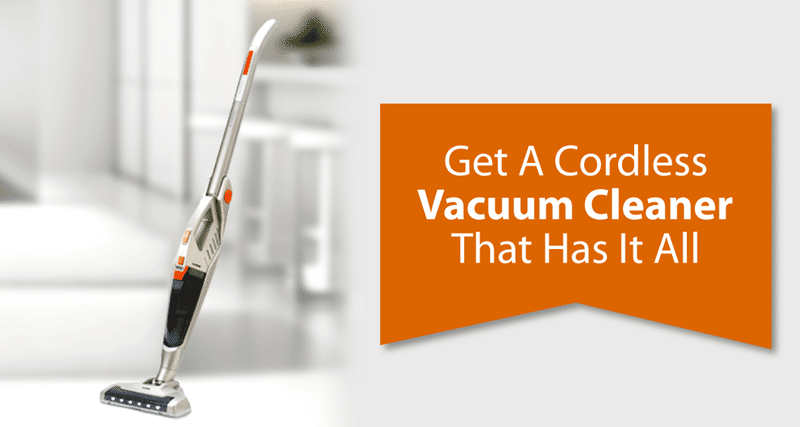 Get A Cordless
Vacuum Cleaner
That Has It All