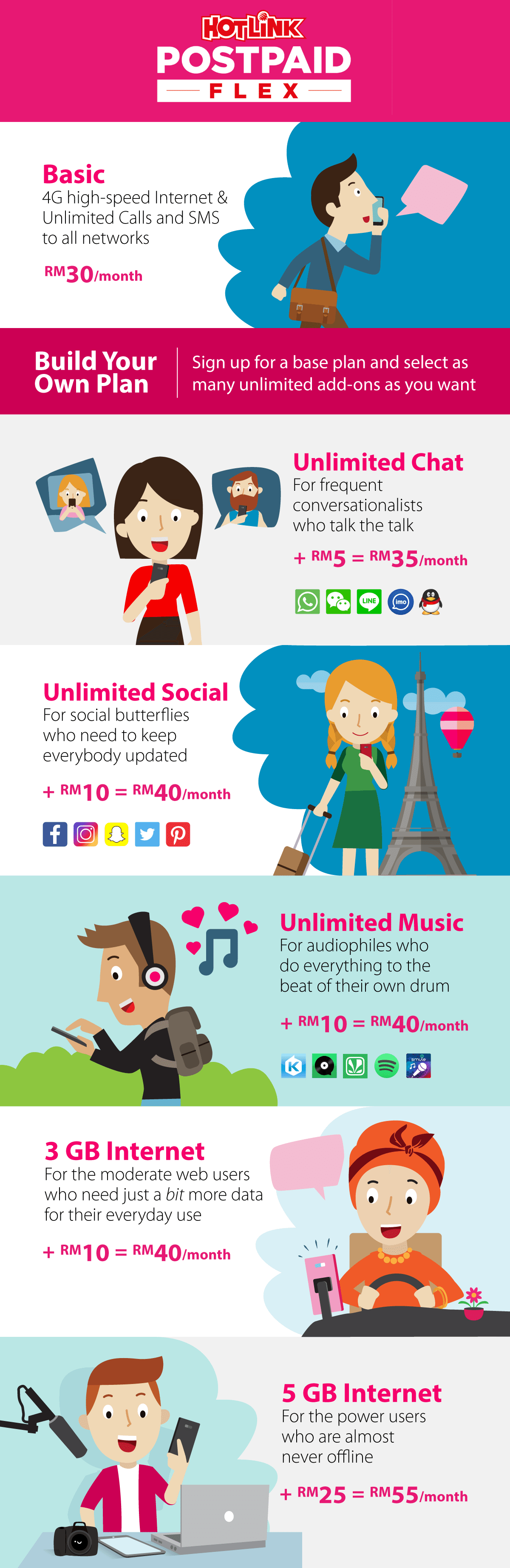 HOTLINK
POSTPAID
FLEX

Basic
4G high-speed Internet & Unlimited Calls and SMS to all networks
RM30/month

Build Your Own Plan
Sign up for a base plan and select as many unlimited add-ons as you want

Unlimited Chat
For frequent conversationalists who talk the talk
+ RM5 = RM35/month
LINE imo

Unlimited Social
For social butterflies who need to keep everybody updated
+ RM10 = RM40/month

Unlimited Music
For audiophiles who do everything to the beat of their own drum
+ RM10 = RM40/month

3 GB Internet
For the moderate web users who need just a bit more data for their everyday use
+ RM10 = RM40/month

5 GB Internet
For the power users who are almost never offline
+ RM25 = RM55/month