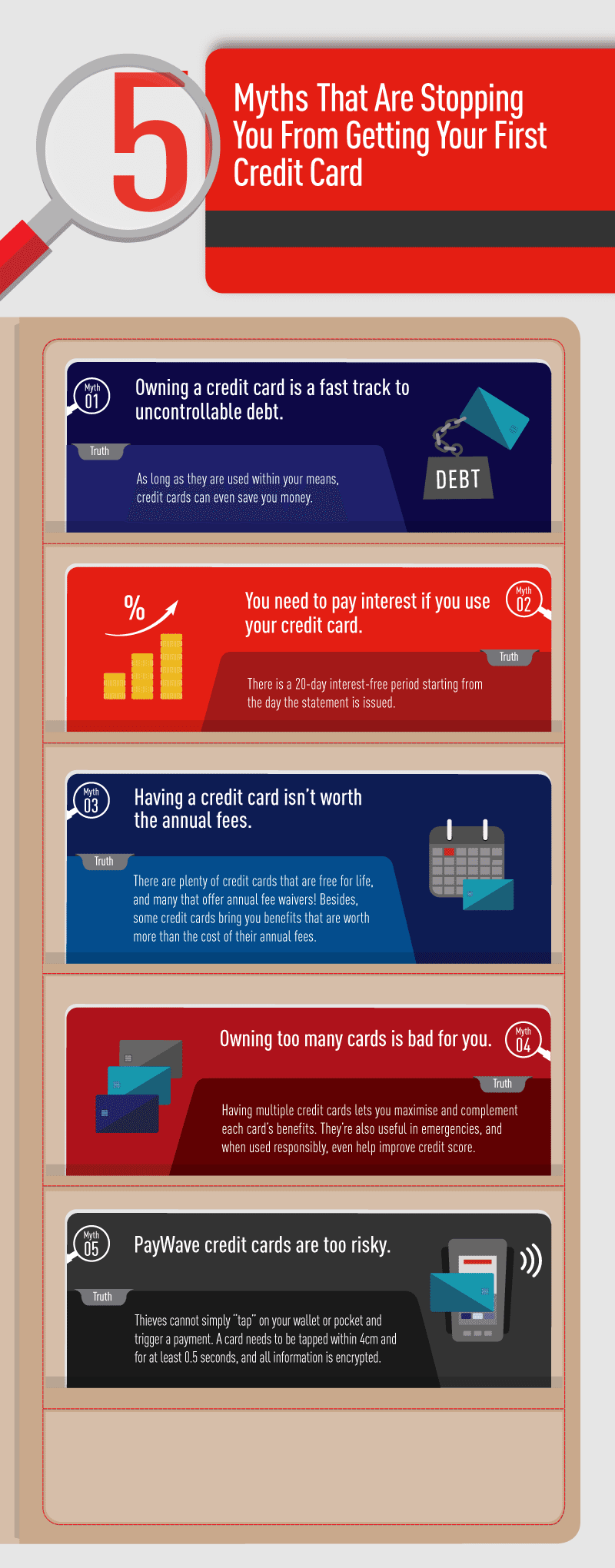 5

Myths That Are Stopping You From Getting Your First Credit Card

Myth 01

Owning a credit card is a fast track to uncontrollable debt.

Truth

As long as they are used within your means, credit cards can even save you money.

DEBT

%

You need to pay interest if you use your credit card.

Myth 02

Truth

There is a 20-day interest-free period starting from the day the statement is issued.

Myth 03

Having a credit card isn't worth the annual fees.

Truth

There are plenty of credit cards that are free for life, and many that offer annual fee waivers! Besides, some credit cards bring you benefits that are worth more than the cost of their annual fees.

Owning too many cards is bad for you.

Myth 04

Truth

Having multiple credit cards lets you maximise and complement each card's benefits. They're also useful in emergencies, and when used responsibly, even help improve credit score.

Myth 05

PayWave credit cards are too risky.

Truth

Thieves cannot simply "tap" on your wallet or pocket and trigger a payment. A card needs to be tapped within 4cm and for at least 0.5 seconds, and all information is encrypted.