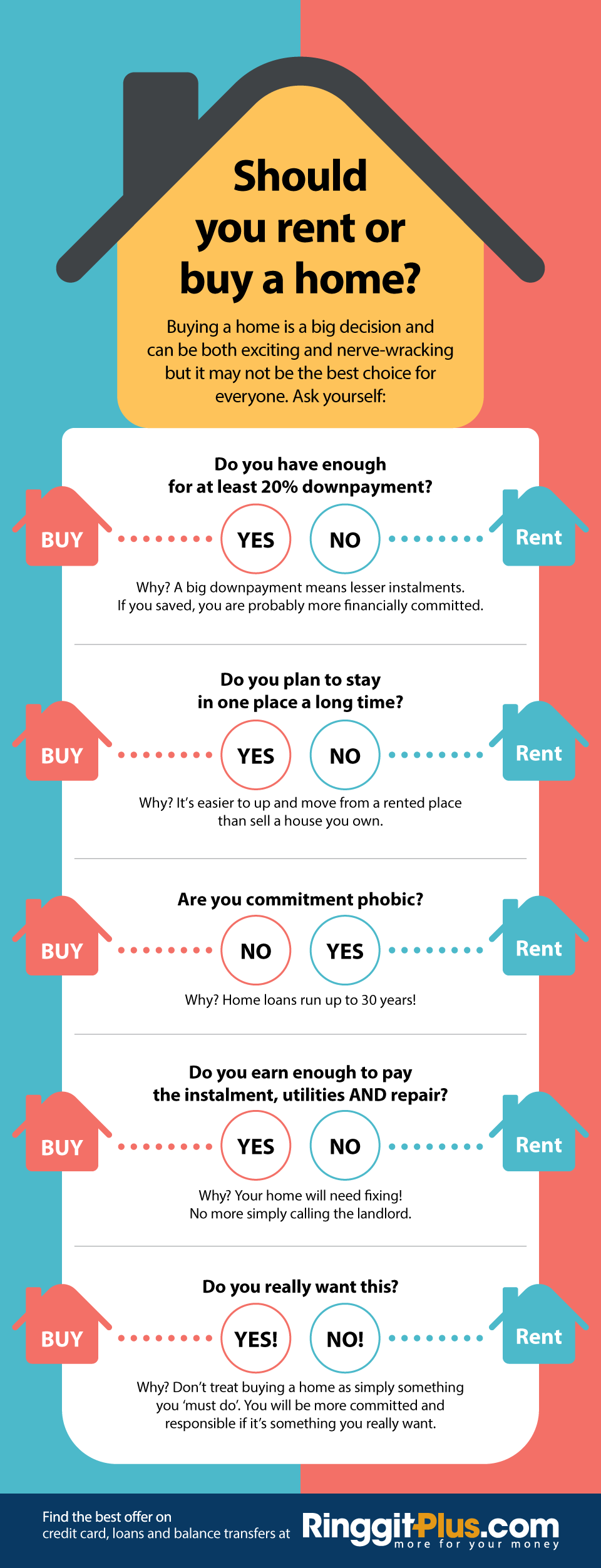 Should you rent or buy a home?

Buying a home is a big decision and can be both exciting and nerve-wracking but it may not be the best choice for everyone. Ask yourself:

Do you have enough for at least 20% downpayment?

BUY YES NO Rent

Why? A big downpayment means lesser instalments. If you saved, you are probably more financially committed.

Do you plan to stay in one place a long time?

BUY YES NO Rent

Why? It's easier to up and move from a rented place than sell a house you own.

Are you commitment phobic?

BUY NO YES Rent

Why? Home loans run up to 30 years!

Do you earn enough to pay the instalment, utilities AND repair?

BUY YES NO Rent

Why? Your home will need fixing! No more simply calling the landlord.

Do you really want this?

BUY YES! NO! Rent

Why? Don't treat buying a home as simply something you 'must do'. You will be more committed and responsible if it's something you really want.

Find the best offer on credit card, loans and balance transfers at RinggitPlus.com more for your money