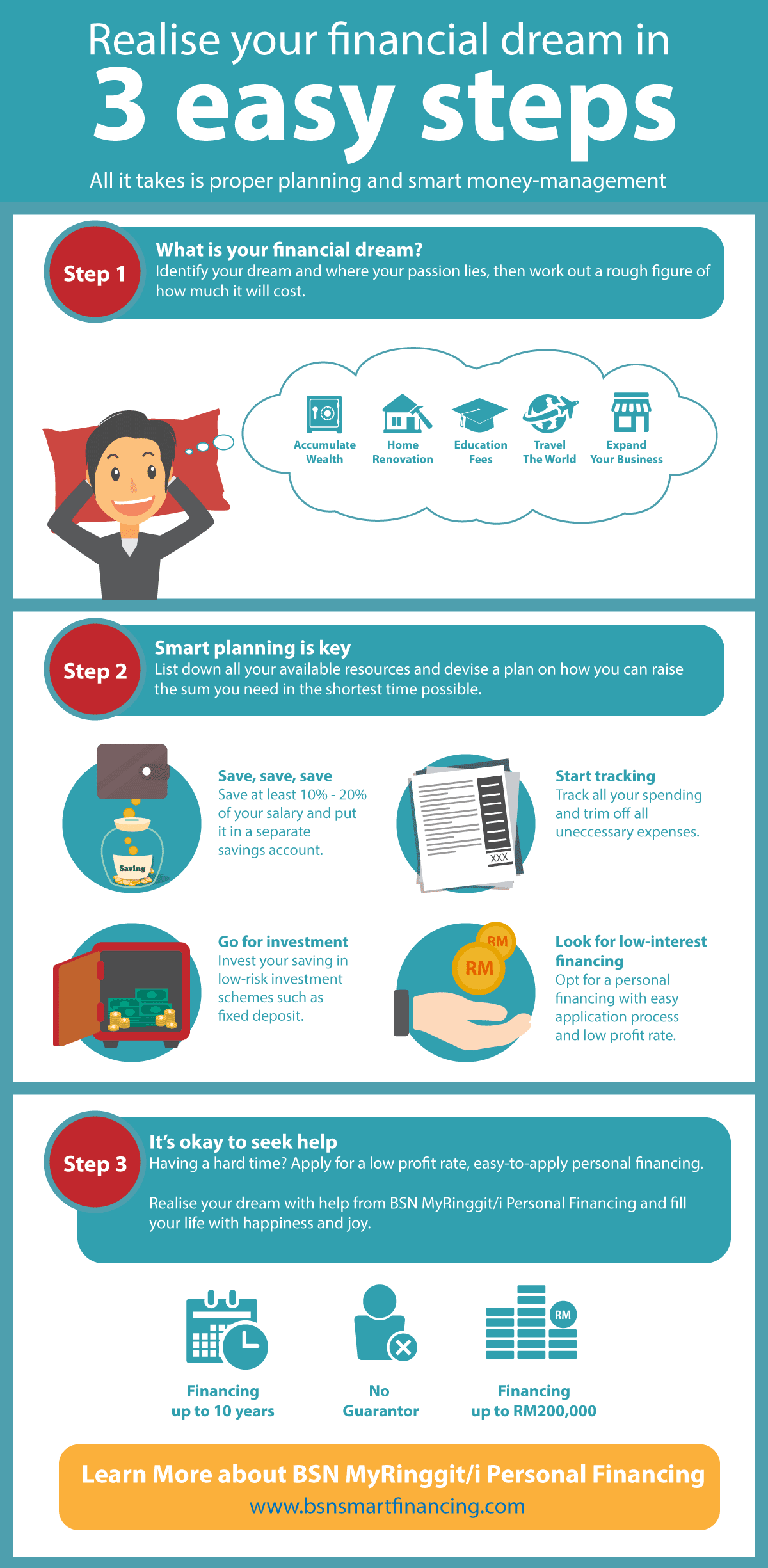 Realise your financial dream in
3 easy steps
All it takes is proper planning and smart money-management

Step 1
What is your financial dream?
Identify your dream and where your passion lies, then work out a rough figure of how much it will cost.

Accumulate Wealth
Home Renovation
Education Fees
Travel The World
Expand Your Business

Step 2
Smart planning is key
List down all your available resources and devise a plan on how you can raise the sum you need in the shortest time possible.

Saving

Save, save, save
Save at least 10% - 20% of your salary and put it in a separate savings account.

XXX

Start tracking
Track all your spending and trim off all uneccessary expenses.

Go for investment
Invest your saving in low-risk investment schemes such as fixed deposit.

RM
RM

Look for low-interest financing
Opt for a personal financing with easy application process and low profit rate.

Step 3
It's okay to seek help
Having a hard time? Apply for a low profit rate, easy-to-apply personal financing.

Realise your dream with help from BSN MyRinggit/i Personal Financing and fill your life with happiness and joy.

Financing up to 10 years
No Guarantor
RM
Financing up to RM200,000

Learn More about BSN MyRinggit/i Personal Financing
www.bsnsmartfinancing.com