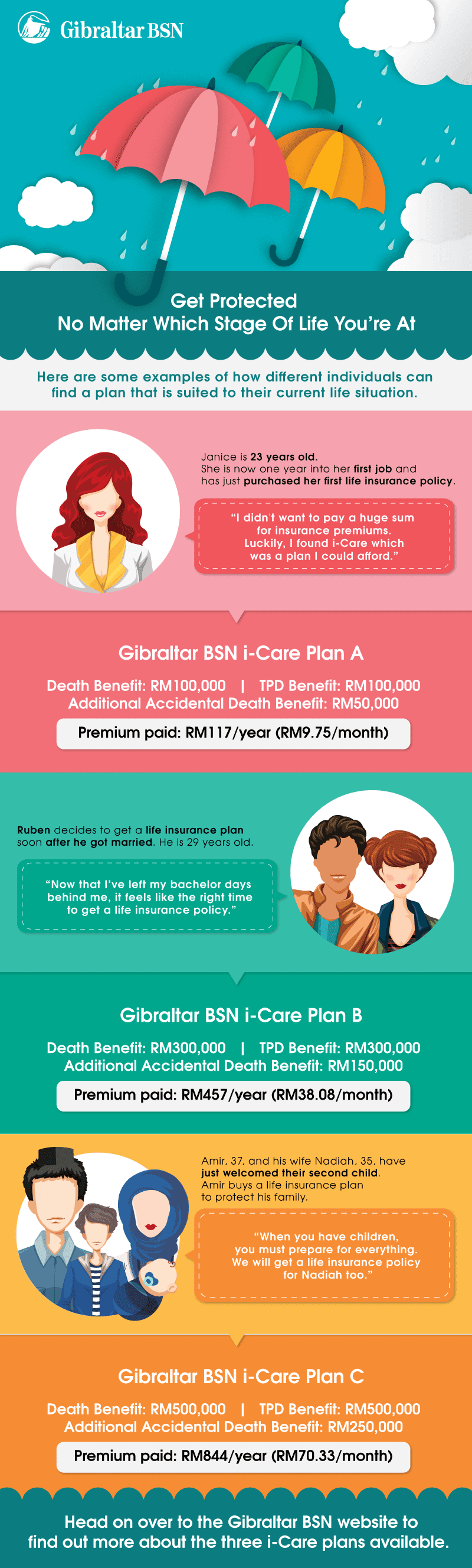 Gibraltar BSN

Get Protected
No Matter Which Stage Of Life You're At

Here are some examples of how different individuals can find a plan that is suited to their current life situation.

Janice is 23 years old. She is now one year into her first job and has just purchased her first life insurance policy.

"I didn't want to pay a huge sum for insurance premiums. Luckily, I found i-Care which was a plan I could afford."

Gibraltar BSN i-Care Plan A

Death Benefit: RM100,000 | TPD Benefit: RM100,000
Additional Accidental Death Benefit: RM50,000

Premium paid: RM117/year (RM9.75/month)

Ruben decides to get a life insurance plan soon after he got married. He is 29 years old.

"Now that I've left my bachelor days behind me, it feels like the right time to get a life insurance policy."

Gibraltar BSN i-Care Plan B

Death Benefit: RM300,000 | TPD Benefit: RM300,000
Additional Accidental Death Benefit: RM150,000

Premium paid: RM457/year (RM38.08/month)

Amir, 37, and his wife Nadiah, 35, have just welcomed their second child. Amir buys a life insurance plan to protect his family.

"When you have children, you must prepare for everything. We will get a life insurance policy for Nadiah too."

Gibraltar BSN i-Care Plan C

Death Benefit: RM500,000 | TPD Benefit: RM500,000
Additional Accidental Death Benefit: RM250,000

Premium paid: RM844/year (RM70.33/month)

Head on over to the Gibraltar BSN website to find out more about the three i-Care plans available.